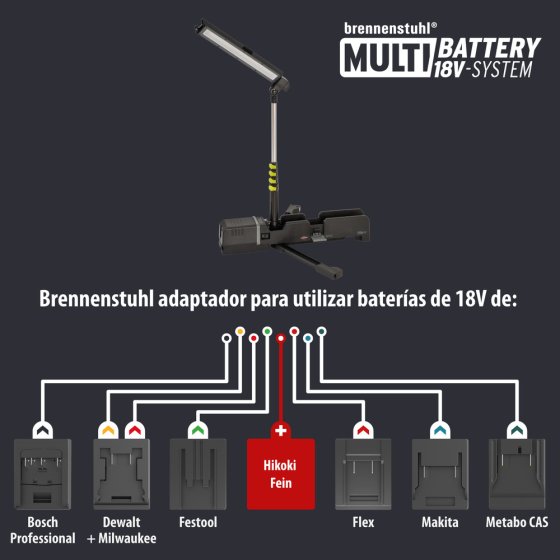 brennenstuhl®
MULTI BATTERY 18V-SYSTEM

Brennenstuhl adaptador para utilizar baterías de 18V de:

Hikoki
Fein

Bosch Professional

Dewalt + Milwaukee

Festool

Flex

Makita

Metabo CAS